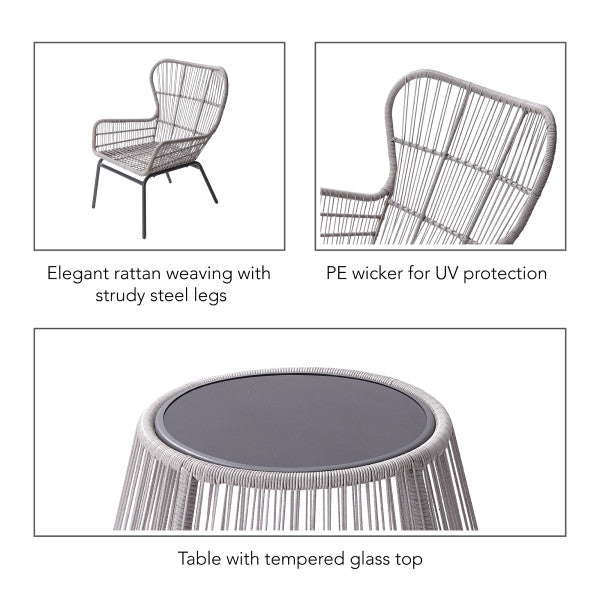 Elegant rattan weaving with strudy steel legs

PE wicker for UV protection

Table with tempered glass top